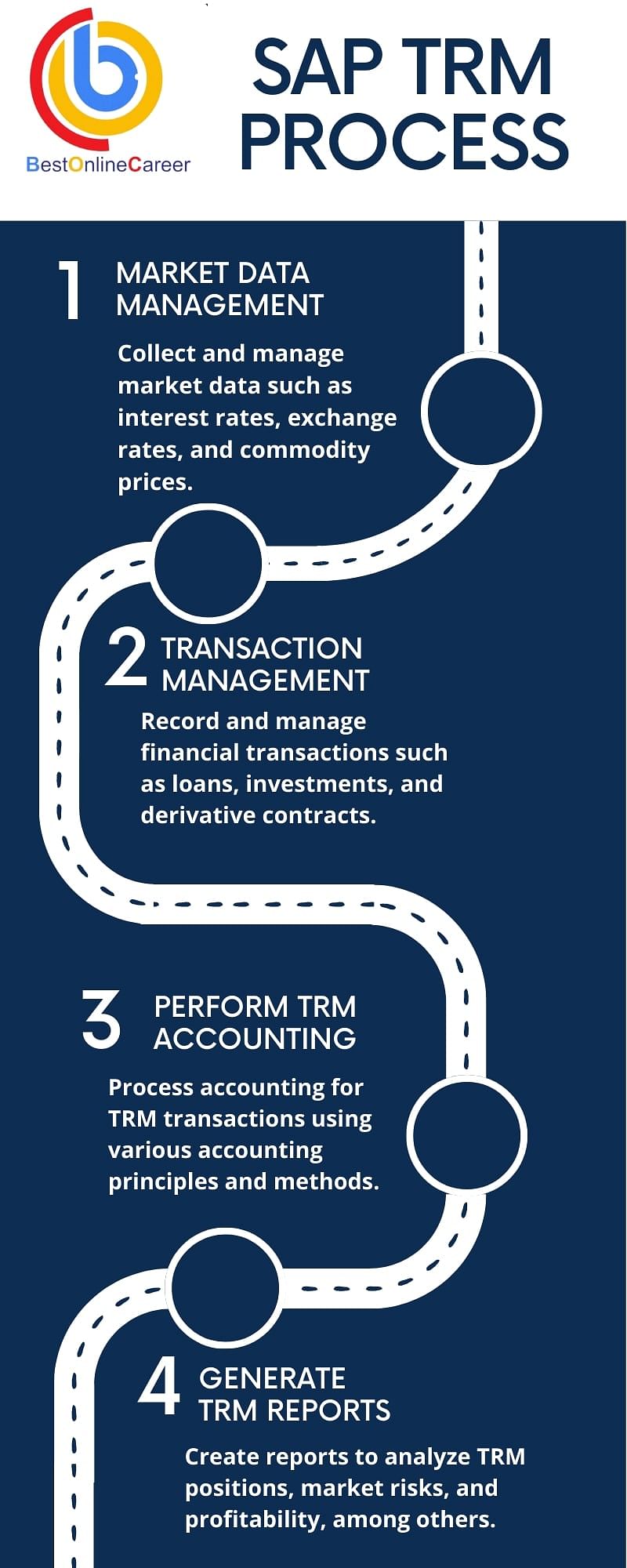 BestOnlineCareer

SAP TRM PROCESS

1 MARKET DATA MANAGEMENT

Collect and manage market data such as interest rates, exchange rates, and commodity prices.

2 TRANSACTION MANAGEMENT

Record and manage financial transactions such as loans, investments, and derivative contracts.

3 PERFORM TRM ACCOUNTING

Process accounting for TRM transactions using various accounting principles and methods.

4 GENERATE TRM REPORTS

Create reports to analyze TRM positions, market risks, and profitability, among others.