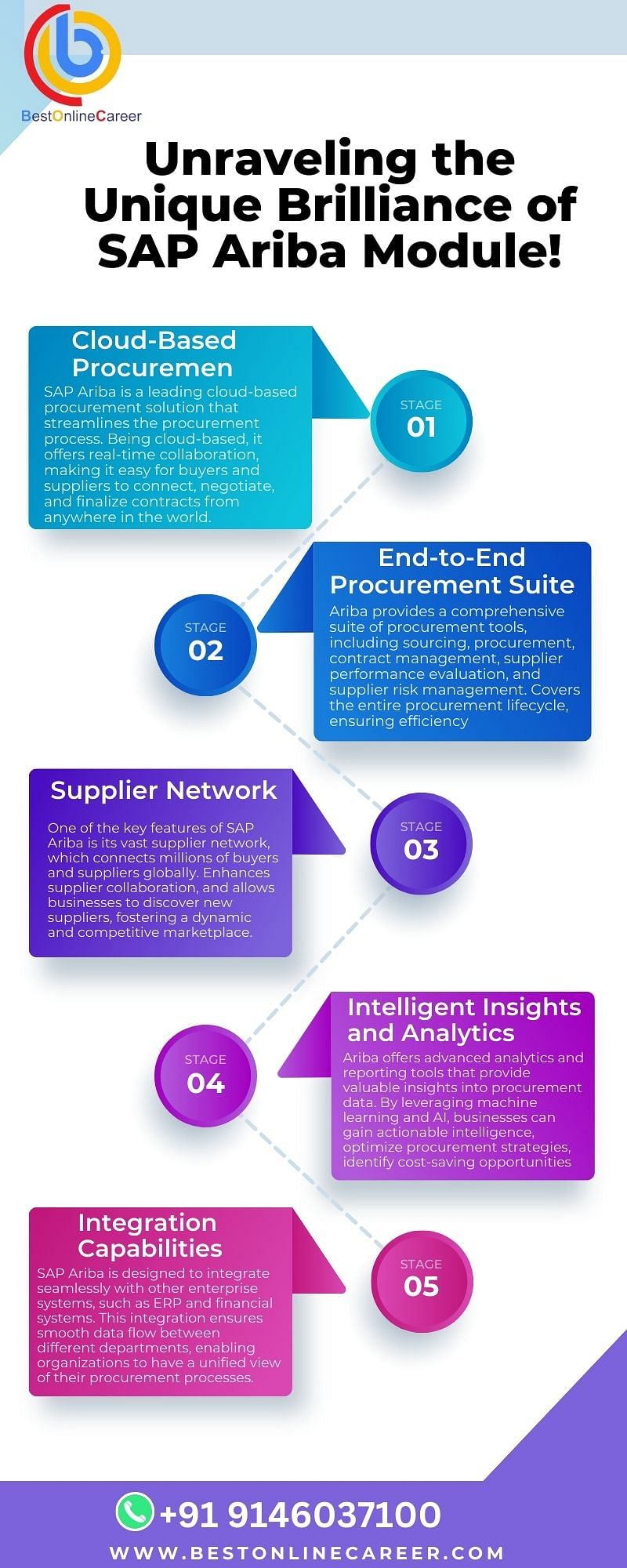 BestOnlineCareer

Unraveling the Unique Brilliance of SAP Ariba Module!

Cloud-Based Procuremen

SAP Ariba is a leading cloud-based procurement solution that streamlines the procurement process. Being cloud-based, it offers real-time collaboration, making it easy for buyers and suppliers to connect, negotiate, and finalize contracts from anywhere in the world.

STAGE 01

End-to-End Procurement Suite

Ariba provides a comprehensive suite of procurement tools, including sourcing, procurement, contract management, supplier performance evaluation, and supplier risk management. Covers the entire procurement lifecycle, ensuring efficiency

STAGE 02

Supplier Network

One of the key features of SAP Ariba is its vast supplier network, which connects millions of buyers and suppliers globally. Enhances supplier collaboration, and allows businesses to discover new suppliers, fostering a dynamic and competitive marketplace.

STAGE 03

Intelligent Insights and Analytics

Ariba offers advanced analytics and reporting tools that provide valuable insights into procurement data. By leveraging machine learning and AI, businesses can gain actionable intelligence, optimize procurement strategies, identify cost-saving opportunities

STAGE 04

Integration Capabilities

SAP Ariba is designed to integrate seamlessly with other enterprise systems, such as ERP and financial systems. This integration ensures smooth data flow between different departments, enabling organizations to have a unified view of their procurement processes.

STAGE 05

+91 9146037100

WWW.BESTONLINECAREER.COM